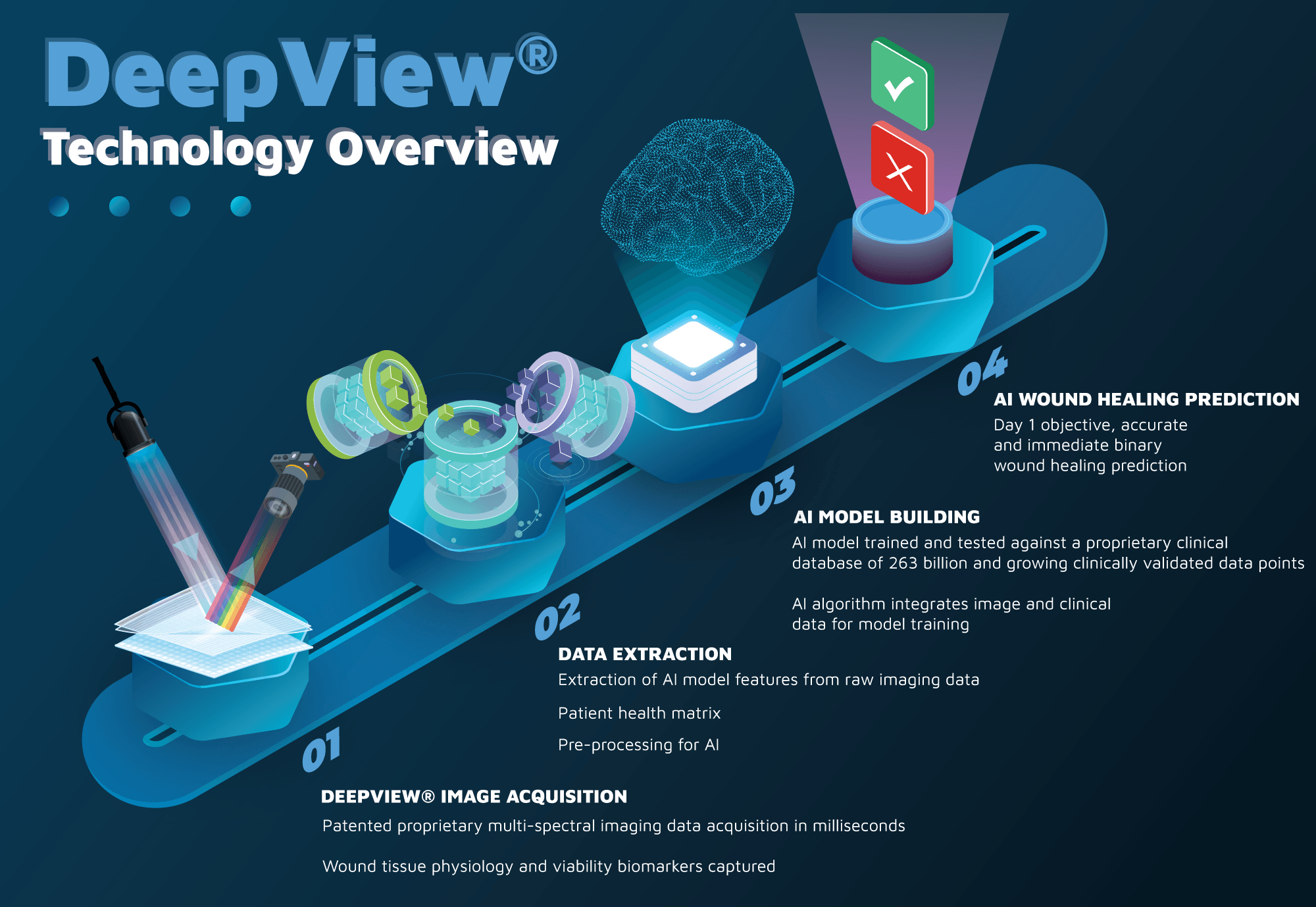 DeepView®
Technology Overview

04
AI WOUND HEALING PREDICTION
Day 1 objective, accurate and immediate binary wound healing prediction

03
AI MODEL BUILDING
AI model trained and tested against a proprietary clinical database of 263 billion and growing clinically validated data points

AI algorithm integrates image and clinical data for model training

02
DATA EXTRACTION
Extraction of AI model features from raw imaging data

Patient health matrix

Pre-processing for AI

01
DEEPVIEW® IMAGE ACQUISITION
Patented proprietary multi-spectral imaging data acquisition in milliseconds

Wound tissue physiology and viability biomarkers captured