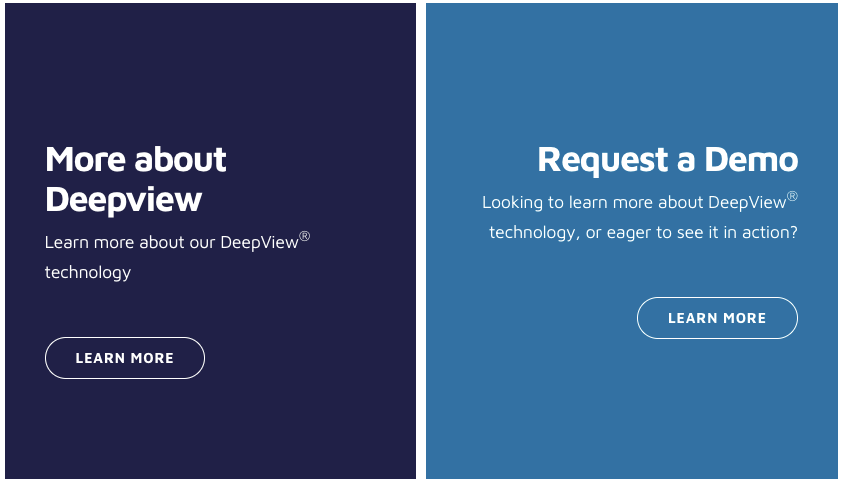 More about Deepview

Learn more about our DeepView® technology

LEARN MORE

Request a Demo

Looking to learn more about DeepView® technology, or eager to see it in action?

LEARN MORE